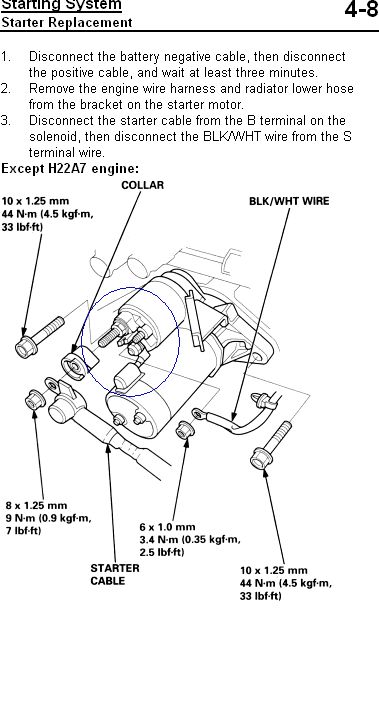 Starting System
Starter Replacement

4-8

1. Disconnect the battery negative cable, then disconnect the positive cable, and wait at least three minutes.
2. Remove the engine wire harness and radiator lower hose from the bracket on the starter motor.
3. Disconnect the starter cable from the B terminal on the solenoid, then disconnect the BLK/WHT wire from the S terminal wire.

Except H22A7 engine:

COLLAR

10 x 1.25 mm
44 N·m (4.5 kgf·m, 33 lbf·ft)

BLK/WHT WIRE

8 x 1.25 mm
9 N·m (0.9 kgf·m, 7 lbf·ft)

6 x 1.0 mm
3.4 N·m (0.35 kgf·m, 2.5 lbf·ft)

STARTER CABLE

10 x 1.25 mm
44 N·m (4.5 kgf·m, 33 lbf·ft)