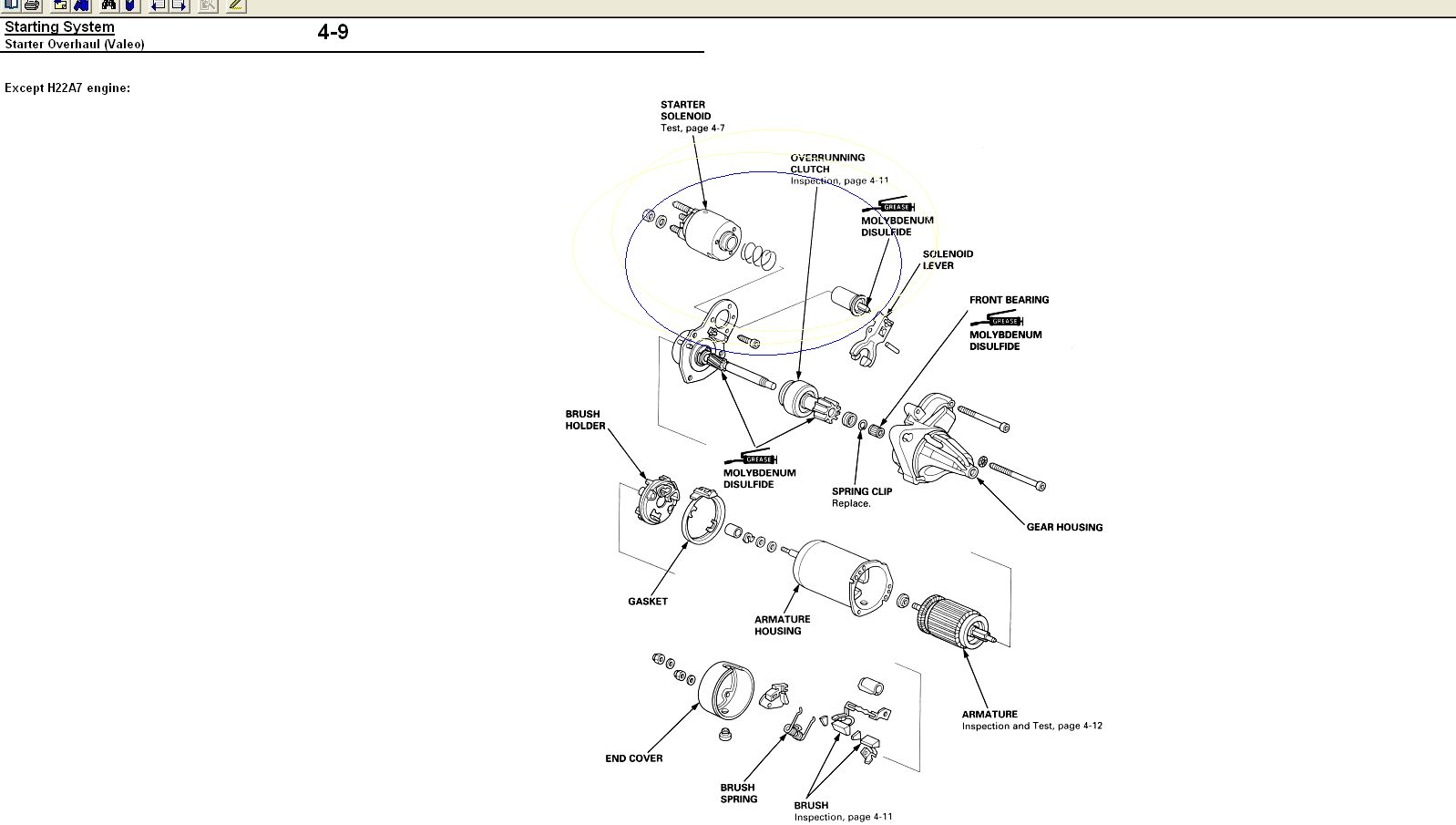 Starting System
Starter Overhaul (Valeo)

4-9

Except H22A7 engine:

STARTER SOLENOID
Test, page 4-7

OVERRUNNING CLUTCH
Inspection, page 4-11

GREASE
MOLYBDENUM DISULFIDE

SOLENOID LEVER

FRONT BEARING

GREASE
MOLYBDENUM DISULFIDE

BRUSH HOLDER

GREASE
MOLYBDENUM DISULFIDE

SPRING CLIP
Replace.

GEAR HOUSING

GASKET

ARMATURE HOUSING

ARMATURE
Inspection and Test, page 4-12

END COVER

BRUSH SPRING

BRUSH
Inspection, page 4-11