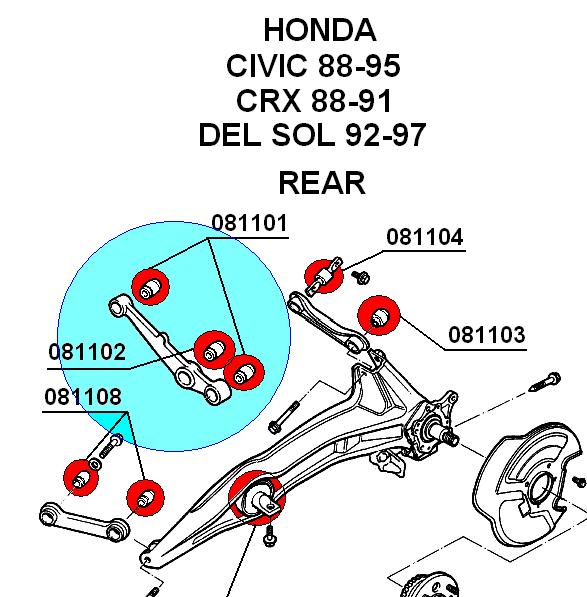 HONDA
CIVIC 88-95
CRX 88-91
DEL SOL 92-97

REAR

081101
081104
081103
081102
081108