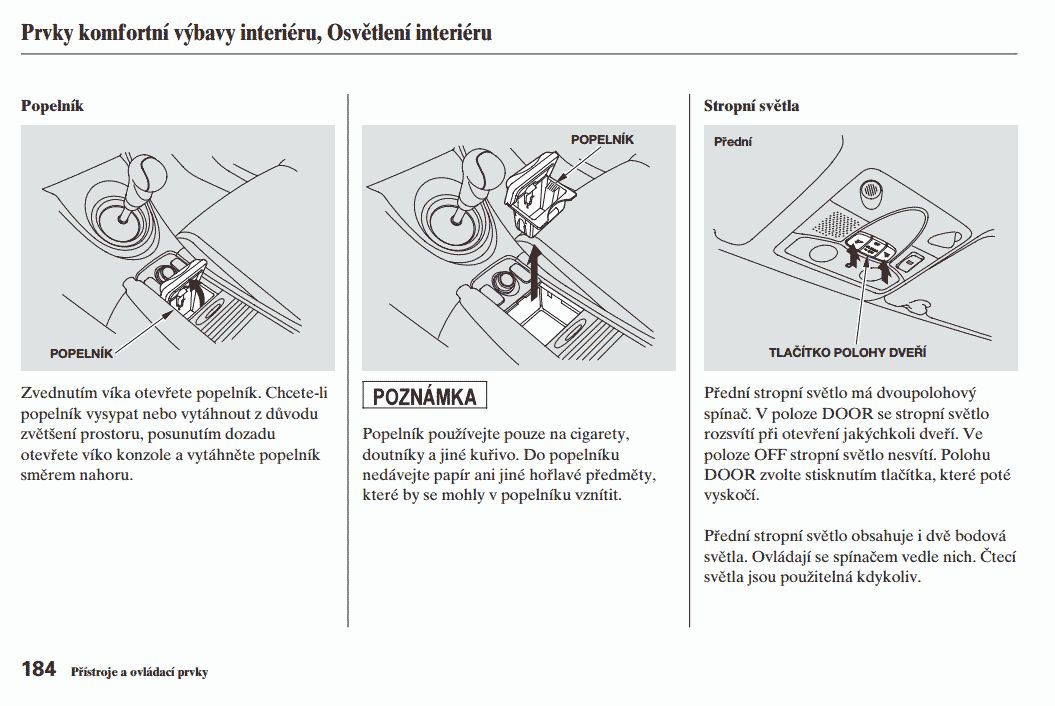 Prvky komfortní výbavy interiéru, Osvětlení interiéru

Popelník

POPELNÍK

Zvednutím víka otevřete popelník. Chcete-li popelník vysypat nebo vytáhnout z důvodu zvětšení prostoru, posunutím dozadu otevřete víko konzole a vytáhněte popelník směrem nahoru.

POPELNÍK

POZNÁMKA

Popelník používejte pouze na cigarety, doutníky a jiné kuřivo. Do popelníku nedávejte papír ani jiné hořlavé předměty, které by se mohly v popelníku vznítit.

Stropní světla

Přední

TLAČÍTKO POLOHY DVEŘÍ

Přední stropní světlo má dvoupolohový spínač. V poloze DOOR se stropní světlo rozsvítí při otevření jakýchkoli dveří. Ve poloze OFF stropní světlo nesvítí. Polohu DOOR zvolte stisknutím tlačítka, které poté vyskočí.

Přední stropní světlo obsahuje i dvě bodová světla. Ovládají se spínačem vedle nich. Čtecí světla jsou použitelná kdykoliv.

184 Přístroje a ovládací prvky