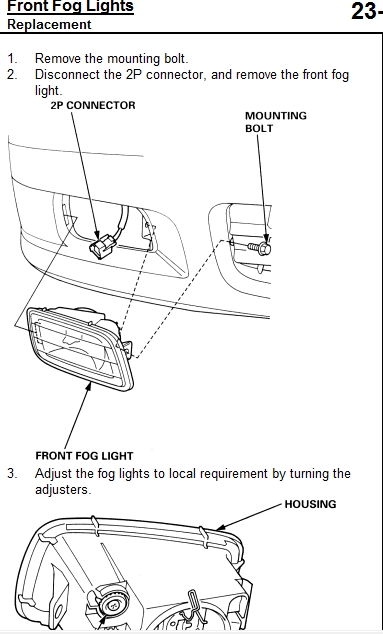 Front Fog Lights
Replacement

23-

1. Remove the mounting bolt.
2. Disconnect the 2P connector, and remove the front fog light.

2P CONNECTOR

MOUNTING BOLT

FRONT FOG LIGHT

3. Adjust the fog lights to local requirement by turning the adjusters.

HOUSING