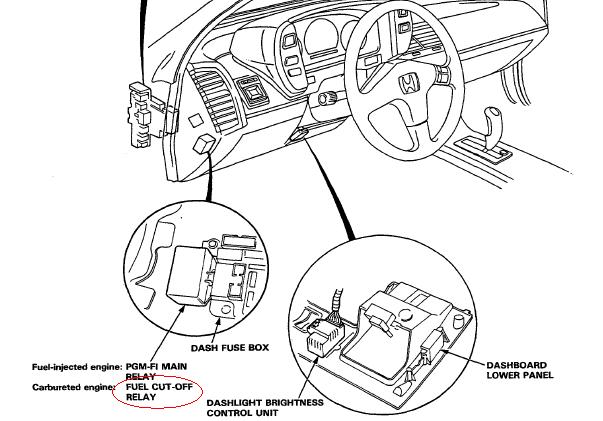 DASH FUSE BOX

Fuel-injected engine: PGM-FI MAIN RELAY

Carbureted engine: FUEL CUT-OFF RELAY

DASHLIGHT BRIGHTNESS CONTROL UNIT

DASHBOARD LOWER PANEL