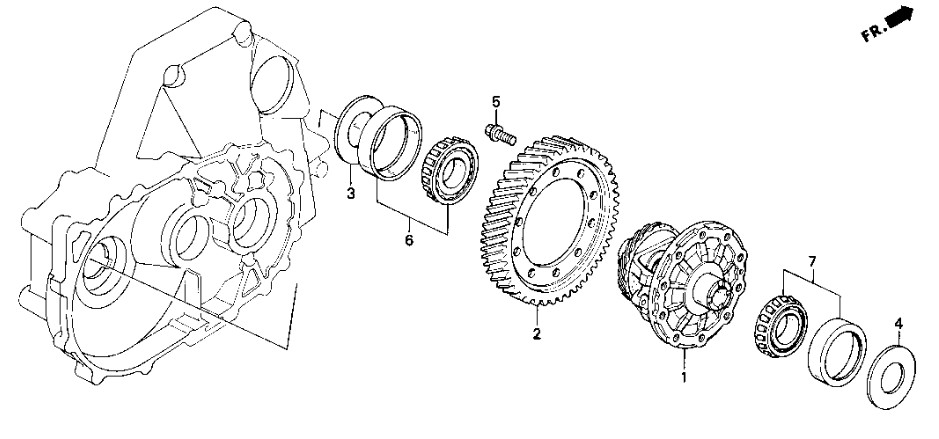 FR.

5

3

6

2

7

1

4